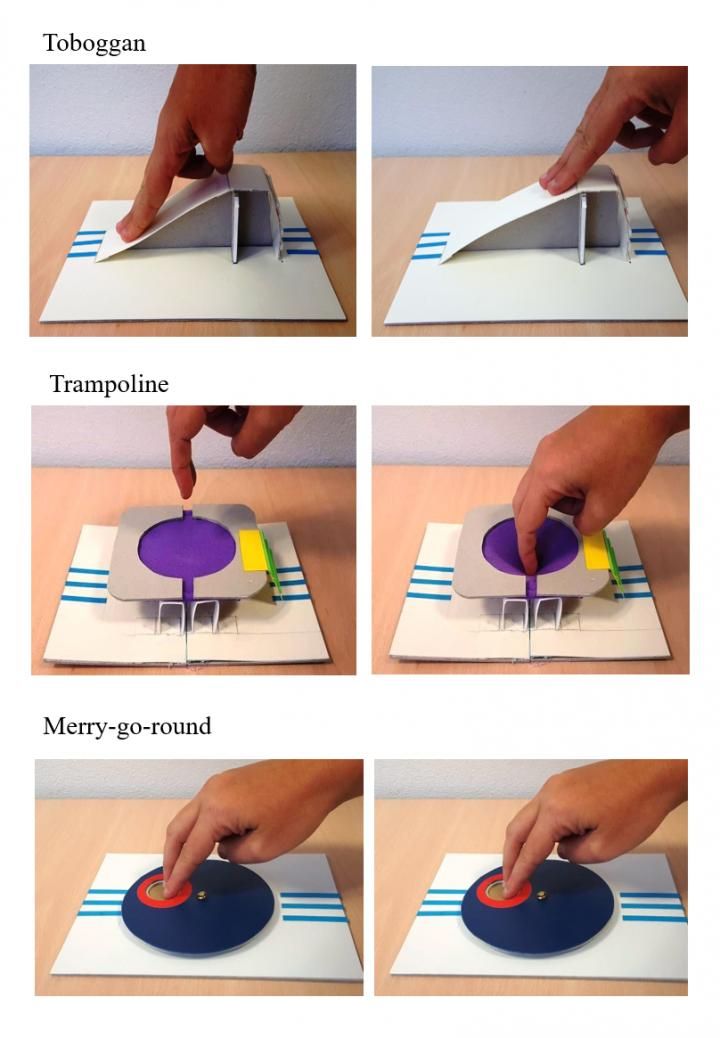 Toboggan

Trampoline

Merry-go-round